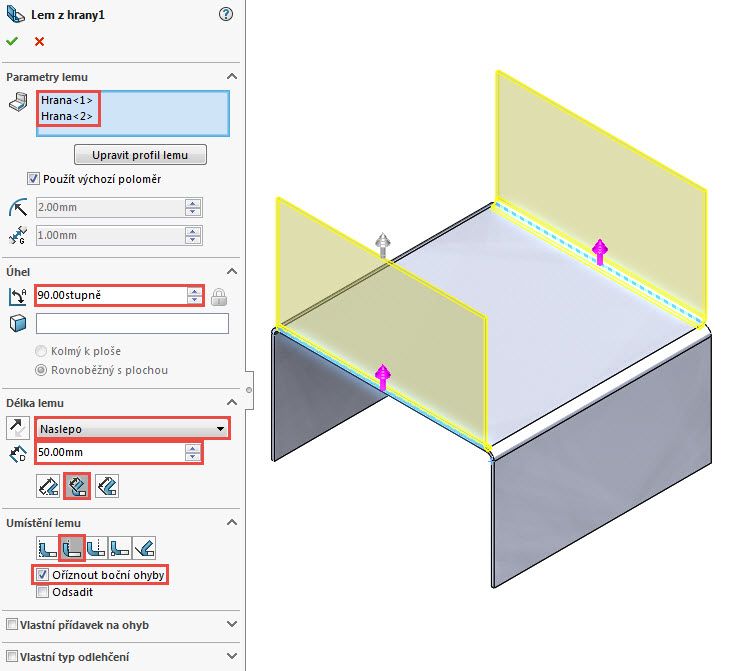 Lem z hrany1

Parametry lemu

Hrana<1>
Hrana<2>

Upravit profil lemu

Použít výchozí poloměr

2.00mm

1.00mm

Úhel

90.00stupně

Kolmý k ploše

Rovnoběžný s plochou

Délka lemu

Naslepo

50.00mm

Umístění lemu

Oříznout boční ohyby

Odsadit

Vlastní přídavek na ohyb

Vlastní typ odlehčení