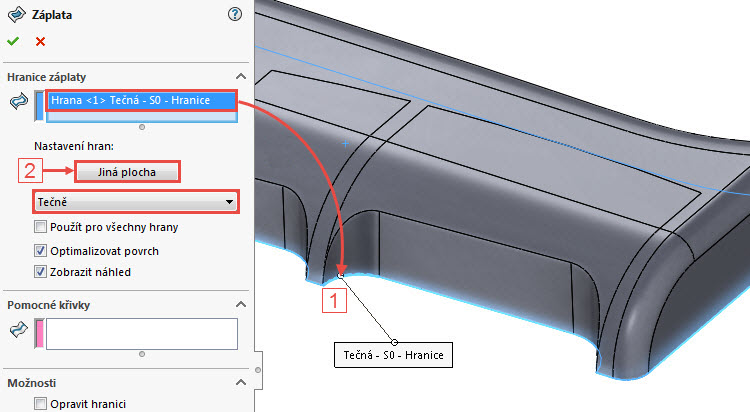 Záplata

Hranice záplaty

Hrana <1> Tečná - S0 - Hranice

Nastavení hran:

2

Jiná plocha

Tečně

Použít pro všechny hrany

Optimalizovat povrch

Zobrazit náhled

Pomocné křivky

Možnosti

Opravit hranici

1

Tečná - S0 - Hranice