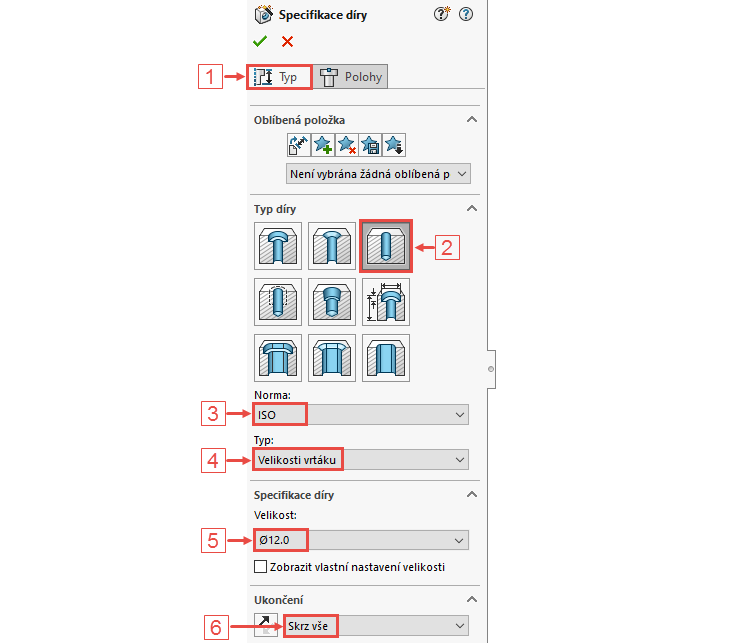 Specifikace díry

1 Typ
Polohy

Oblíbená položka

Není vybrána žádná oblíbená p

Typ díry

2

Norma:
3 ISO

Typ:
4 Velikosti vrtáku

Specifikace díry

Velikost:
5 Ø12.0

Zobrazit vlastní nastavení velikosti

Ukončení

6 Skrz vše