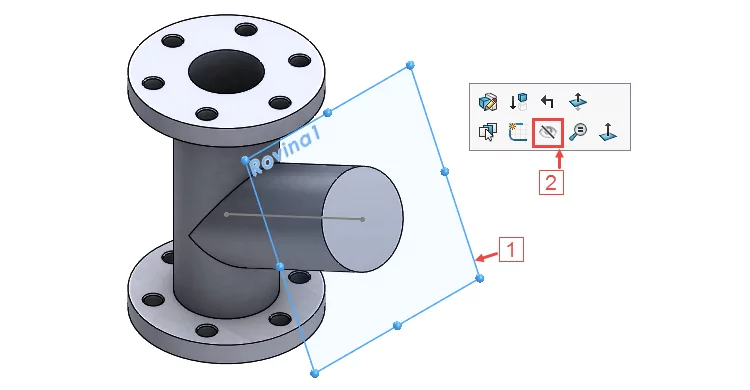 Rovina1

2

1